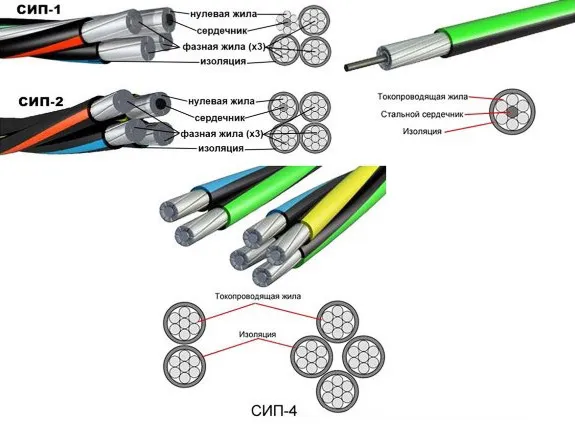 СИП-1
нулевая жила
сердечник
фазная жила (х3)
изоляция

СИП-2
нулевая жила
сердечник
фазная жила (х3)
изоляция

Токопроводящая жила
Стальной сердечник
Изоляция

Токопроводящая жила
Изоляция

СИП-4